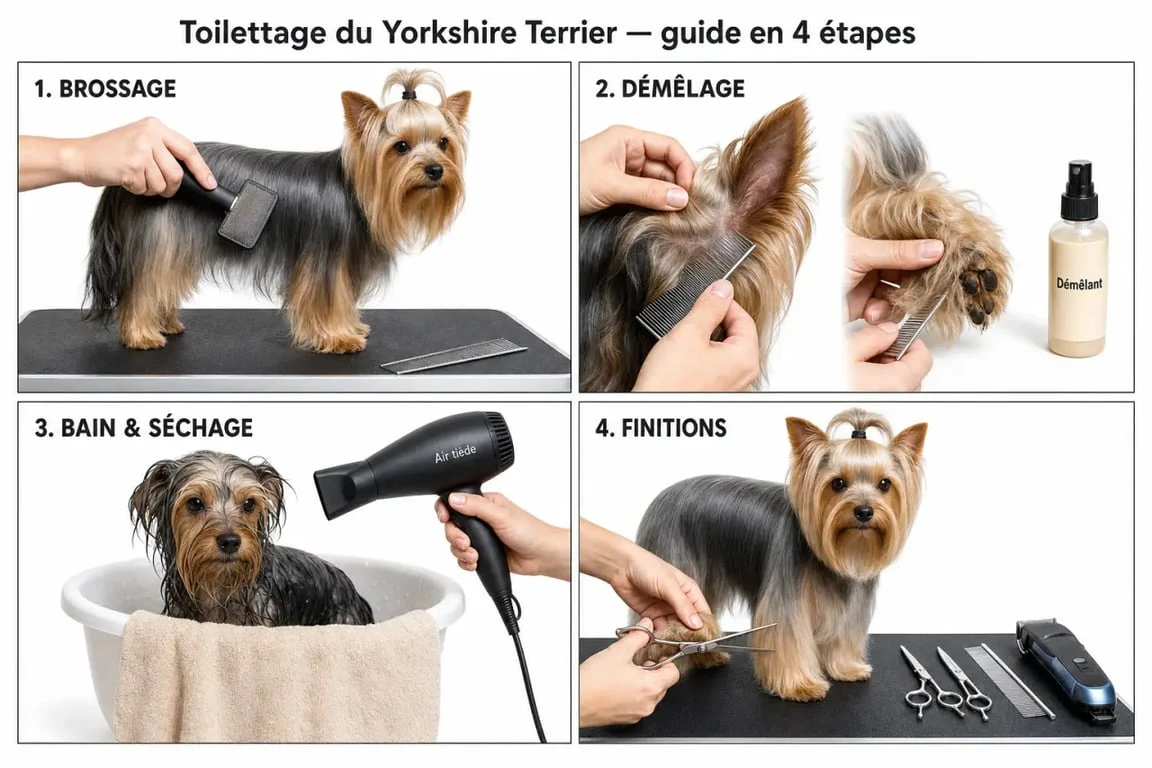 Toilettage du Yorkshire Terrier — guide en 4 étapes

1. BROSSAGE

2. DÉMÊLAGE

Démêlant

3. BAIN & SÉCHAGE

Air tiède

4. FINITIONS